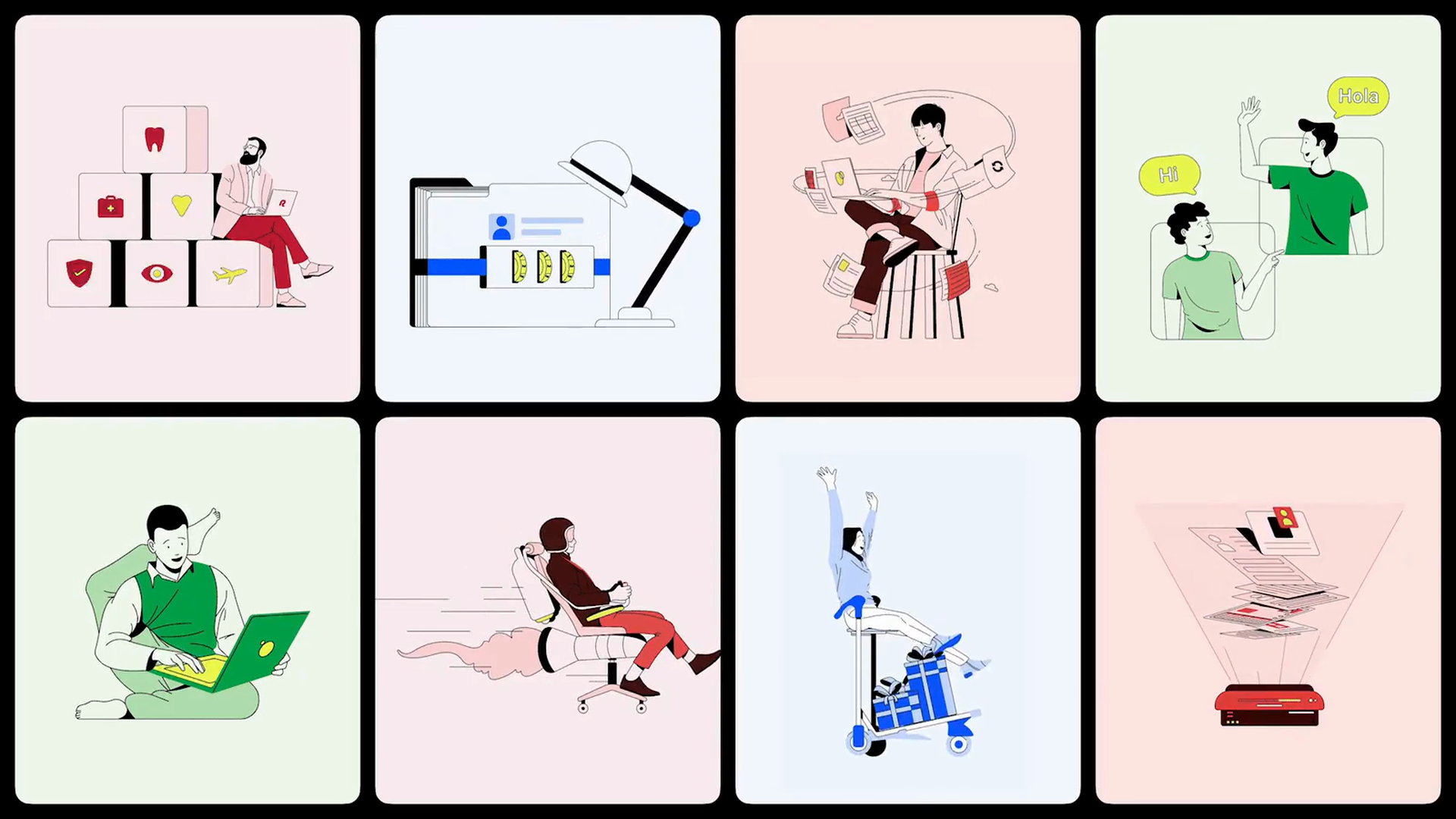 Hola

Hi